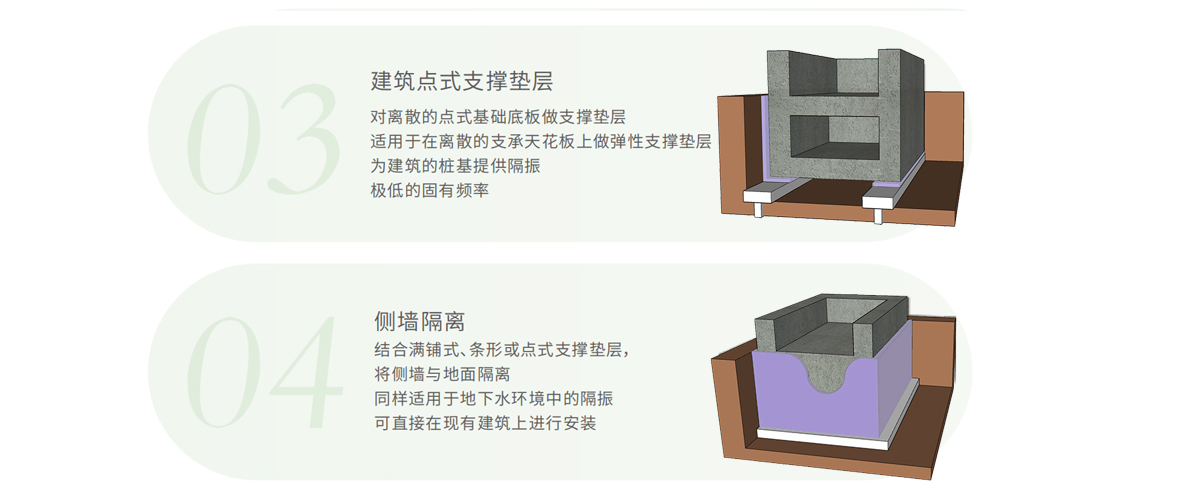 03

建筑点式支撑垫层

对离散的点式基础底板做支撑垫层
适用于在离散的支承天花板上做弹性支撑垫层
为建筑的桩基提供隔振
极低的固有频率

04

侧墙隔离

结合满铺式、条形或点式支撑垫层，
将侧墙与地面隔离
同样适用于地下水环境中的隔振
可直接在现有建筑上进行安装