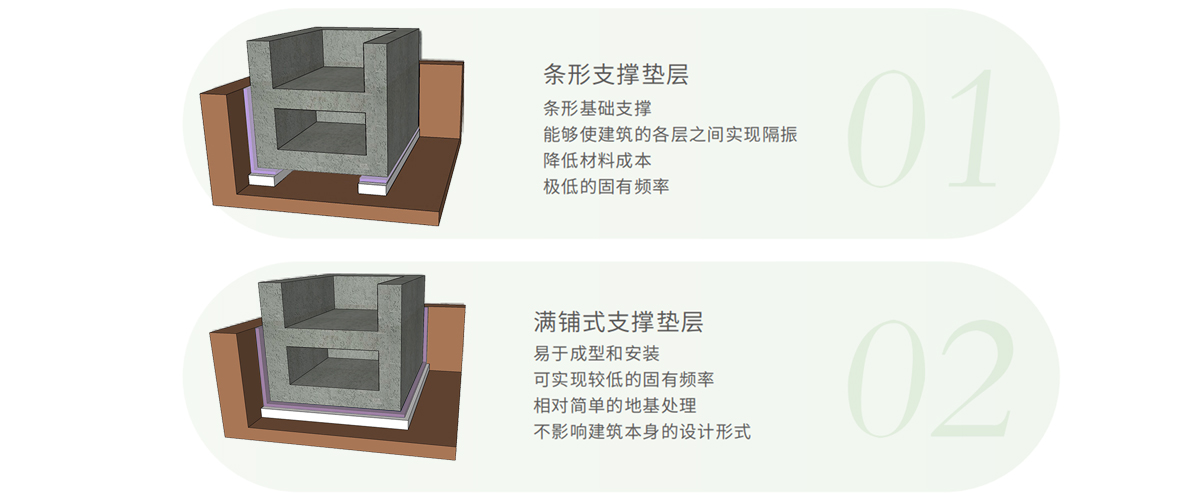 条形支撑垫层

条形基础支撑
能够使建筑的各层之间实现隔振
降低材料成本
极低的固有频率

01

满铺式支撑垫层

易于成型和安装
可实现较低的固有频率
相对简单的地基处理
不影响建筑本身的设计形式

02